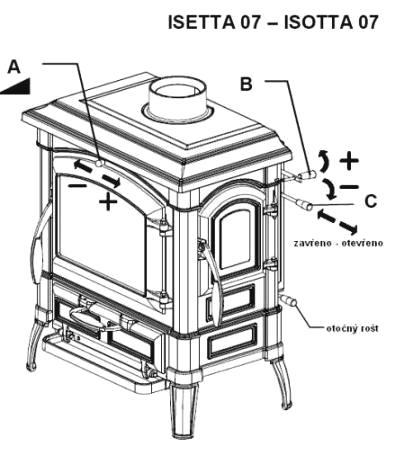 ISETTA 07 – ISOTTA 07

A

B

+

−

C

−

+

zavřeno - otevřeno

otočný rošt