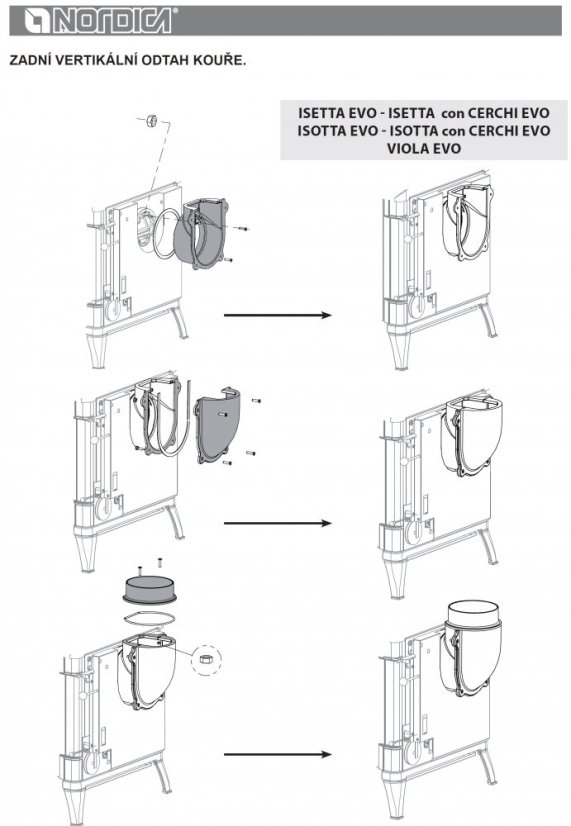 NORDICA®

ZADNÍ VERTIKÁLNÍ ODTAH KOUŘE.

ISETTA EVO - ISETTA con CERCHI EVO
ISOTTA EVO - ISOTTA con CERCHI EVO
VIOLA EVO